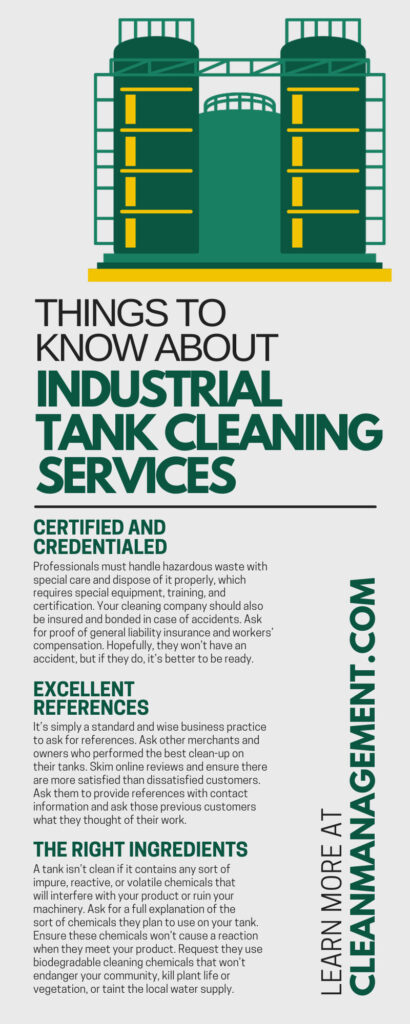 THINGS TO KNOW ABOUT INDUSTRIAL TANK CLEANING SERVICES

CERTIFIED AND CREDENTIALED

Professionals must handle hazardous waste with special care and dispose of it properly, which requires special equipment, training, and certification. Your cleaning company should also be insured and bonded in case of accidents. Ask for proof of general liability insurance and workers' compensation. Hopefully, they won't have an accident, but if they do, it's better to be ready.

EXCELLENT REFERENCES

It's simply a standard and wise business practice to ask for references. Ask other merchants and owners who performed the best clean-up on their tanks. Skim online reviews and ensure there are more satisfied than dissatisfied customers. Ask them to provide references with contact information and ask those previous customers what they thought of their work.

THE RIGHT INGREDIENTS

A tank isn't clean if it contains any sort of impure, reactive, or volatile chemicals that will interfere with your product or ruin your machinery. Ask for a full explanation of the sort of chemicals they plan to use on your tank. Ensure these chemicals won't cause a reaction when they meet your product. Request they use biodegradable cleaning chemicals that won't endanger your community, kill plant life or vegetation, or taint the local water supply.

LEARN MORE AT CLEANMANAGEMENT.COM