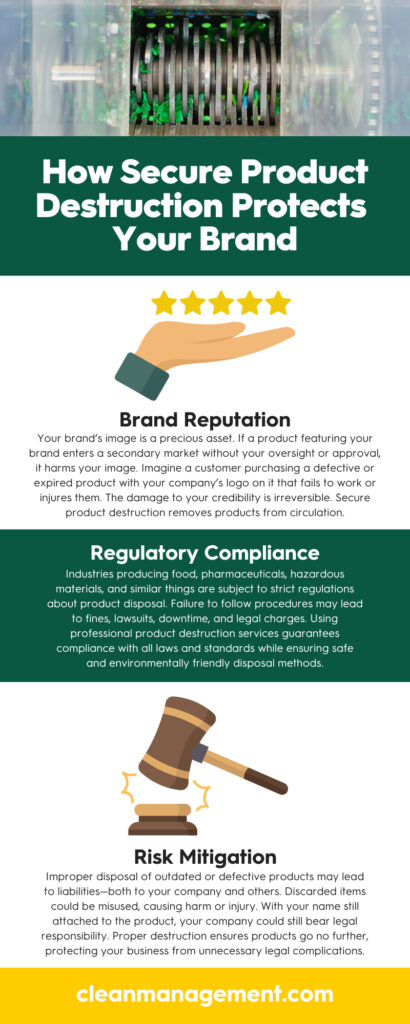 How Secure Product Destruction Protects Your Brand

Brand Reputation

Your brand's image is a precious asset. If a product featuring your brand enters a secondary market without your oversight or approval, it harms your image. Imagine a customer purchasing a defective or expired product with your company's logo on it that fails to work or injures them. The damage to your credibility is irreversible. Secure product destruction removes products from circulation.

Regulatory Compliance

Industries producing food, pharmaceuticals, hazardous materials, and similar things are subject to strict regulations about product disposal. Failure to follow procedures may lead to fines, lawsuits, downtime, and legal charges. Using professional product destruction services guarantees compliance with all laws and standards while ensuring safe and environmentally friendly disposal methods.

Risk Mitigation

Improper disposal of outdated or defective products may lead to liabilities—both to your company and others. Discarded items could be misused, causing harm or injury. With your name still attached to the product, your company could still bear legal responsibility. Proper destruction ensures products go no further, protecting your business from unnecessary legal complications.

cleanmanagement.com